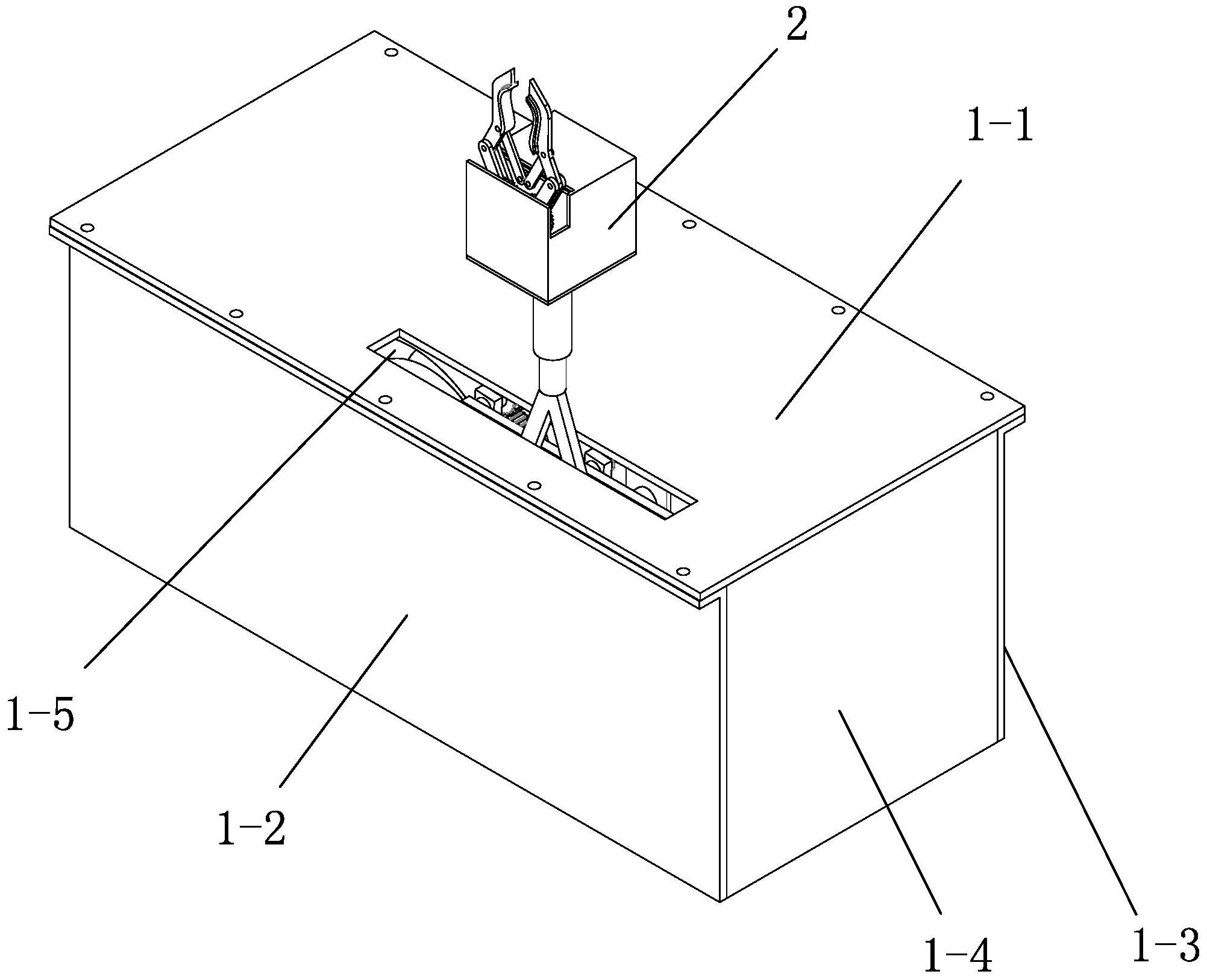 2

1-1

1-5

1-2

1-4

1-3